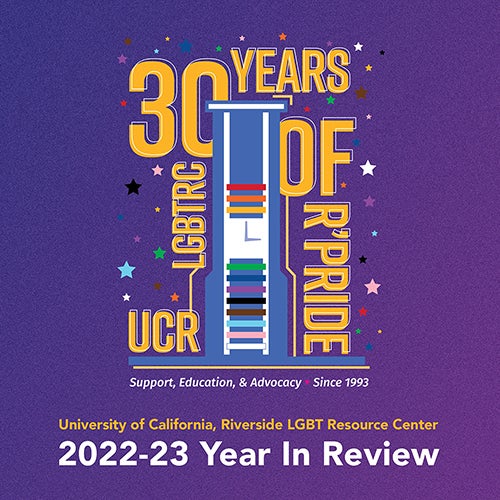 30 YEARS OF R'PRIDE

UCR LGBTRC

Support, Education, & Advocacy • Since 1993

University of California, Riverside LGBT Resource Center

2022-23 Year In Review