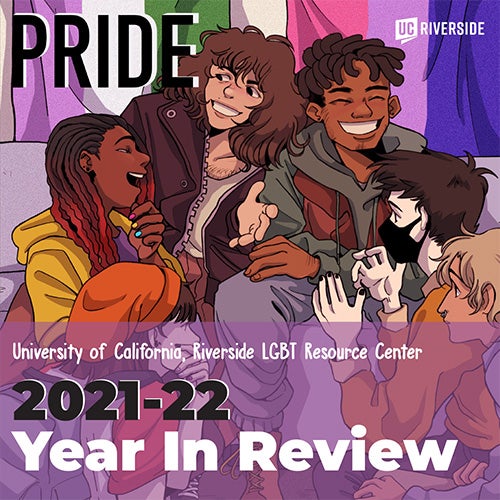 PRIDE

UC RIVERSIDE

University of California, Riverside LGBT Resource Center

2021-22
Year In Review