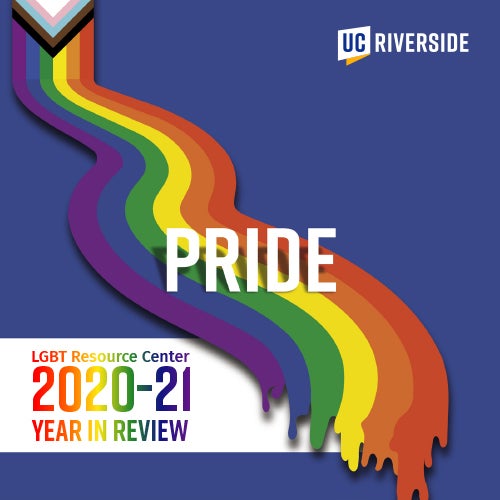 UC RIVERSIDE

PRIDE

LGBT Resource Center
2020-21
YEAR IN REVIEW