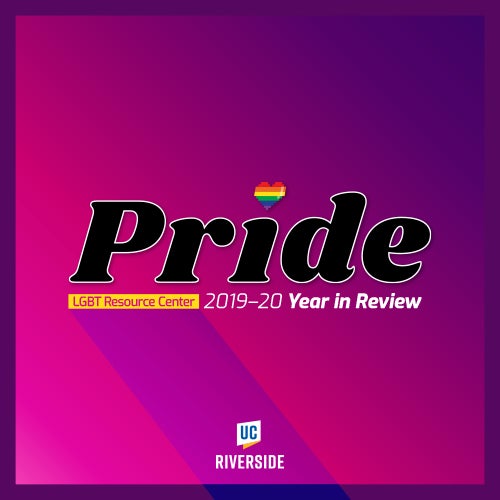 Pride

LGBT Resource Center 2019–20 Year in Review

UC
RIVERSIDE