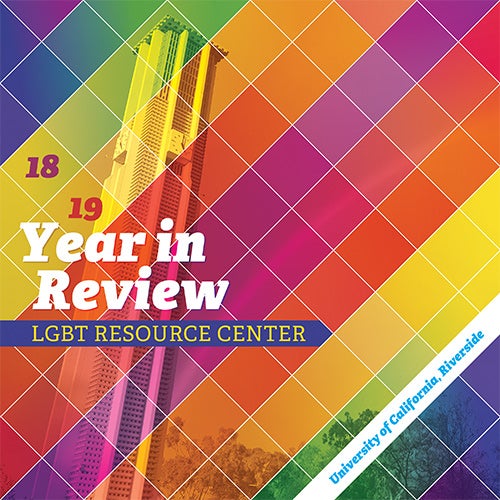 18

19

Year in Review

LGBT RESOURCE CENTER

University of California, Riverside