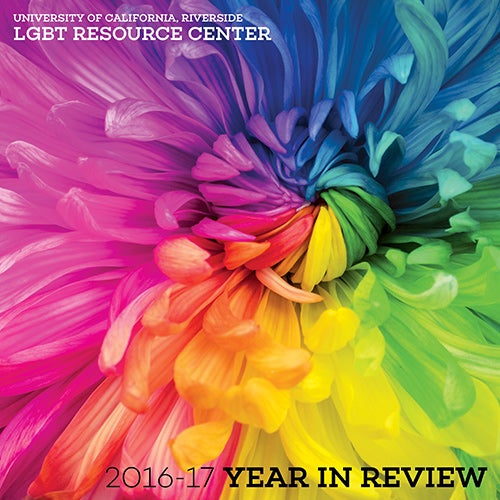 UNIVERSITY OF CALIFORNIA, RIVERSIDE
LGBT RESOURCE CENTER

2016-17 YEAR IN REVIEW