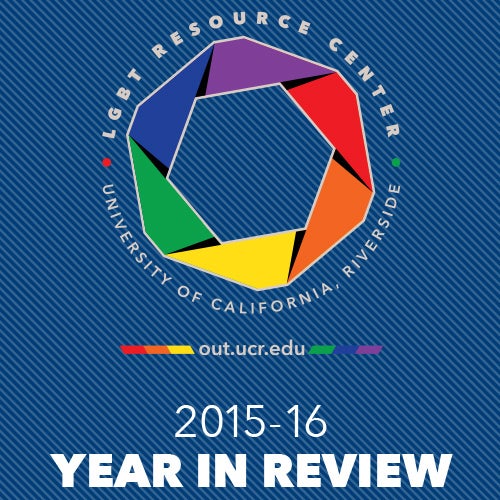 LGBT RESOURCE CENTER
UNIVERSITY OF CALIFORNIA, RIVERSIDE

out.ucr.edu

2015-16
YEAR IN REVIEW